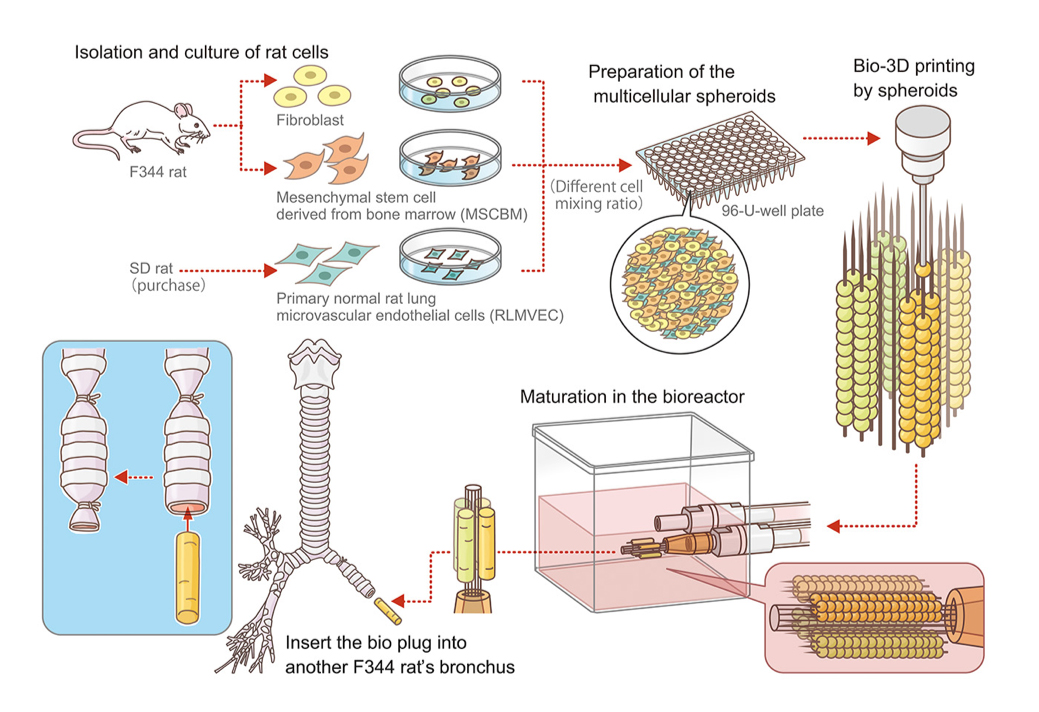 Isolation and culture of rat cells

F344 rat

Fibroblast

Mesenchymal stem cell derived from bone marrow (MSCBM)

SD rat (purchase)

Primary normal rat lung microvascular endothelial cells (RLMVEC)

(Different cell mixing ratio)

Preparation of the multicellular spheroids

96-U-well plate

Bio-3D printing by spheroids

Maturation in the bioreactor

Insert the bio plug into another F344 rat's bronchus